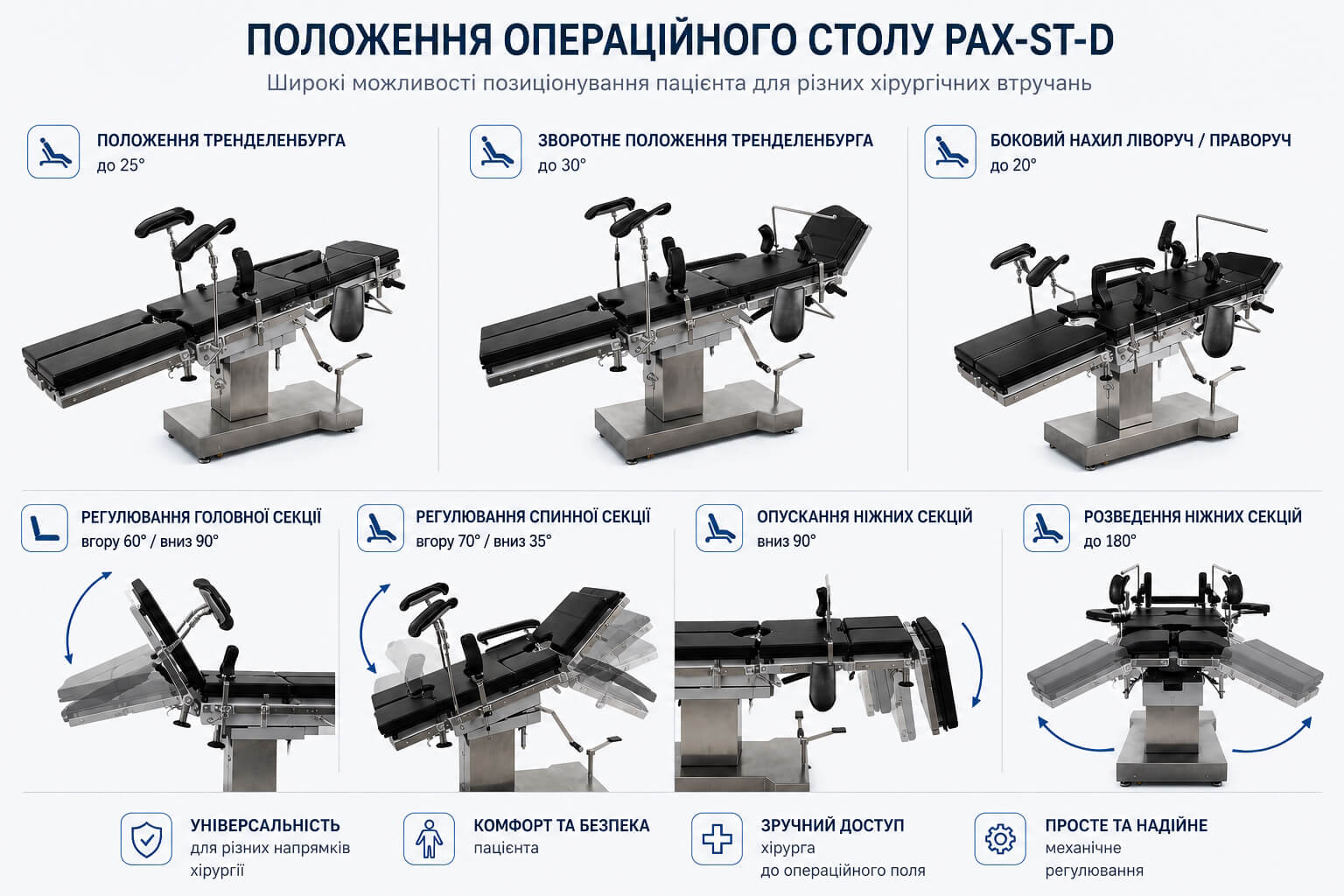 ПОЛОЖЕННЯ ОПЕРАЦІЙНОГО СТОЛУ PAX-ST-D

Широкі можливості позиціонування пацієнта для різних хірургічних втручань

ПОЛОЖЕННЯ ТРЕНДЕЛЕНБУРГА
до 25°

ЗВОРОТНЕ ПОЛОЖЕННЯ ТРЕНДЕЛЕНБУРГА
до 30°

БОКОВИЙ НАХИЛ ЛІВОРУЧ / ПРАВОРУЧ
до 20°

РЕГУЛЮВАННЯ ГОЛОВНОЇ СЕКЦІЇ
вгору 60° / вниз 90°

РЕГУЛЮВАННЯ СПИННОЇ СЕКЦІЇ
вгору 70° / вниз 35°

ОПУСКАННЯ НІЖНИХ СЕКЦІЙ
вниз 90°

РОЗВЕДЕННЯ НІЖНИХ СЕКЦІЙ
до 180°

УНІВЕРСАЛЬНІСТЬ
для різних напрямків хірургії

КОМФОРТ ТА БЕЗПЕКА
пацієнта

ЗРУЧНИЙ ДОСТУП
хірурга до операційного поля

ПРОСТЕ ТА НАДІЙНЕ
механічне регулювання