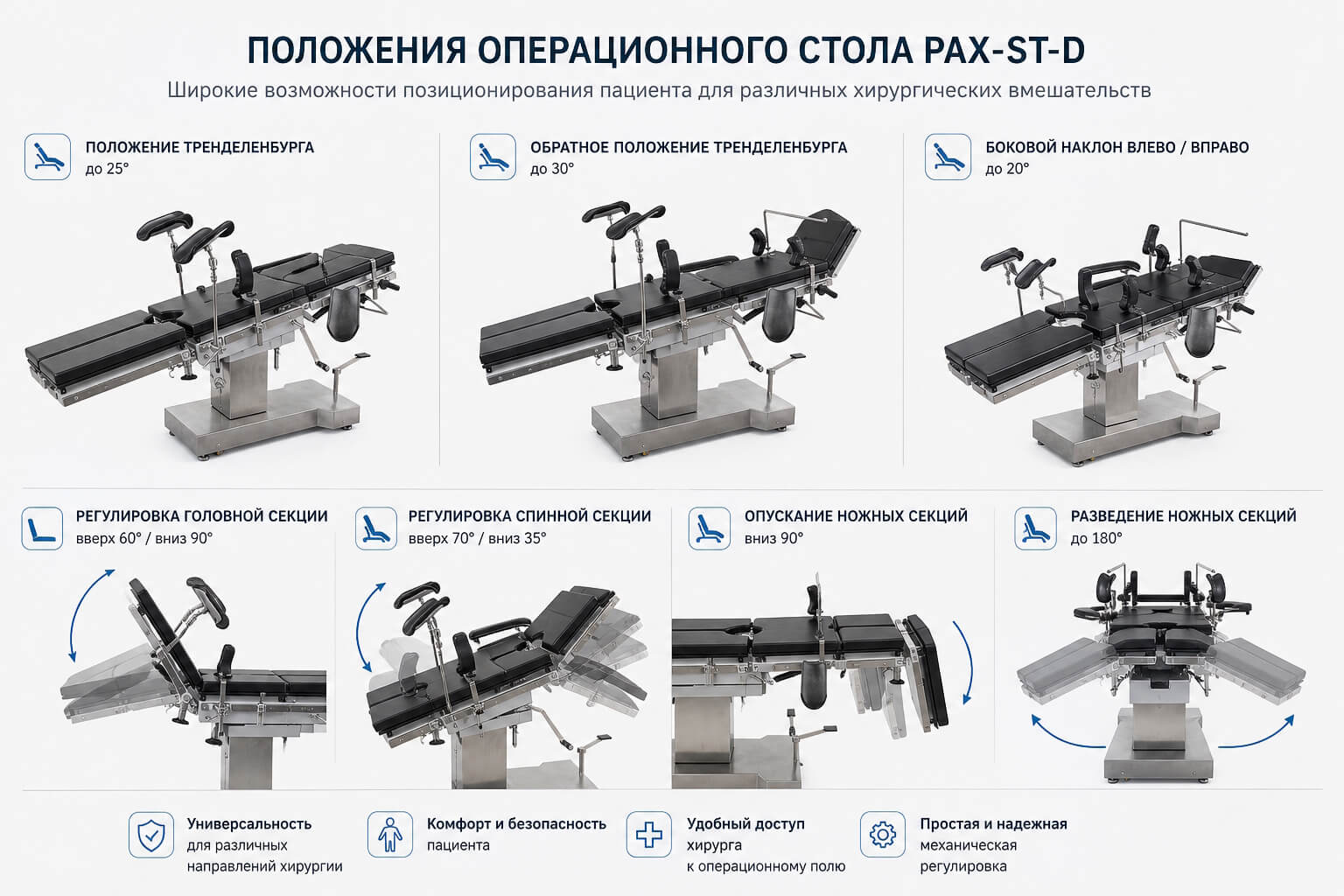 ПОЛОЖЕНИЯ ОПЕРАЦИОННОГО СТОЛА PAX-ST-D

Широкие возможности позиционирования пациента для различных хирургических вмешательств

ПОЛОЖЕНИЕ ТРЕНДЕЛЕНБУРГА
до 25°

ОБРАТНОЕ ПОЛОЖЕНИЕ ТРЕНДЕЛЕНБУРГА
до 30°

БОКОВОЙ НАКЛОН ВЛЕВО / ВПРАВО
до 20°

РЕГУЛИРОВКА ГОЛОВНОЙ СЕКЦИИ
вверх 60° / вниз 90°

РЕГУЛИРОВКА СПИННОЙ СЕКЦИИ
вверх 70° / вниз 35°

ОПУСКАНИЕ НОЖНЫХ СЕКЦИЙ
вниз 90°

РАЗВЕДЕНИЕ НОЖНЫХ СЕКЦИЙ
до 180°

Универсальность
для различных направлений хирургии

Комфорт и безопасность
пациента

Удобный доступ
хирурга к операционному полю

Простая и надежная
механическая регулировка